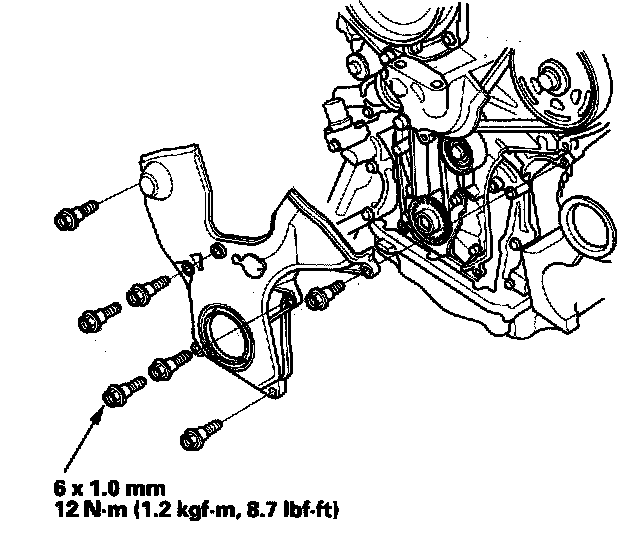 6 x 1.0 mm
12 N·m (1.2 kgf·m, 8.7 lbf·ft)