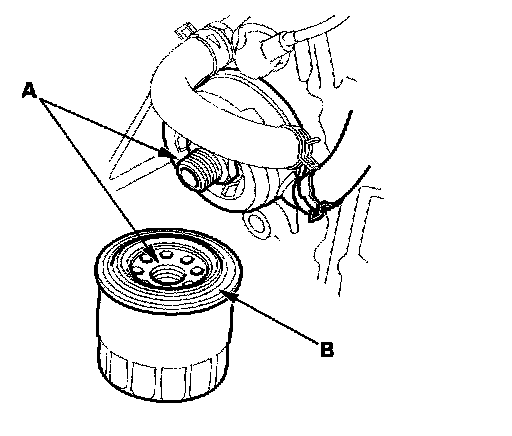 A
B