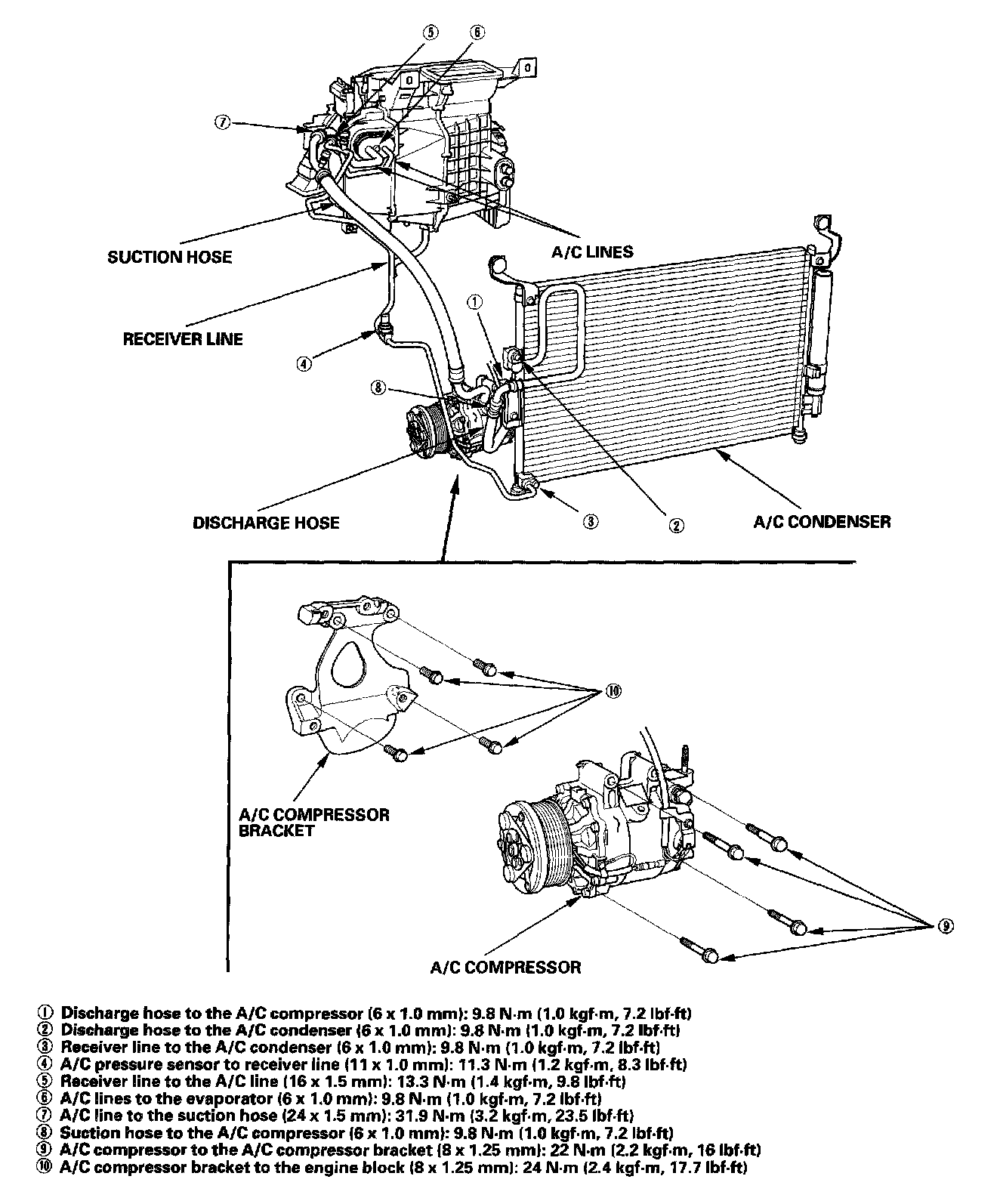 ⑤ ⑥

⑦

SUCTION HOSE

A/C LINES

RECEIVER LINE

①

④

⑧

DISCHARGE HOSE

③

②

A/C CONDENSER

⑩

A/C COMPRESSOR BRACKET

⑨

A/C COMPRESSOR

① Discharge hose to the A/C compressor (6 x 1.0 mm): 9.8 N·m (1.0 kgf·m, 7.2 lbf·ft)
② Discharge hose to the A/C condenser (6 x 1.0 mm): 9.8 N·m (1.0 kgf·m, 7.2 lbf·ft)
③ Receiver line to the A/C condenser (6 x 1.0 mm): 9.8 N·m (1.0 kgf·m, 7.2 lbf·ft)
④ A/C pressure sensor to receiver line (11 x 1.0 mm): 11.3 N·m (1.2 kgf·m, 8.3 lbf·ft)
⑤ Receiver line to the A/C line (16 x 1.5 mm): 13.3 N·m (1.4 kgf·m, 9.8 lbf·ft)
⑥ A/C lines to the evaporator (6 x 1.0 mm): 9.8 N·m (1.0 kgf·m, 7.2 lbf·ft)
⑦ A/C line to the suction hose (24 x 1.5 mm): 31.9 N·m (3.2 kgf·m, 23.5 lbf·ft)
⑧ Suction hose to the A/C compressor (6 x 1.0 mm): 9.8 N·m (1.0 kgf·m, 7.2 lbf·ft)
⑨ A/C compressor to the A/C compressor bracket (8 x 1.25 mm): 22 N·m (2.2 kgf·m, 16 lbf·ft)
⑩ A/C compressor bracket to the engine block (8 x 1.25 mm): 24 N·m (2.4 kgf·m, 17.7 lbf·ft)