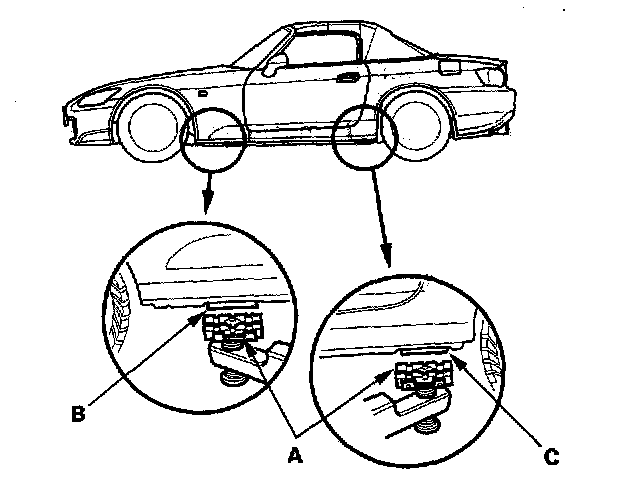 B
A
C