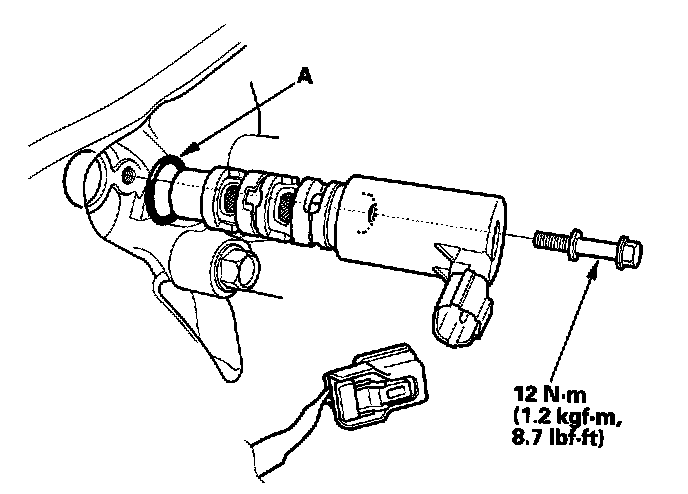 A

12 N·m
(1.2 kgf·m,
8.7 lbf·ft)