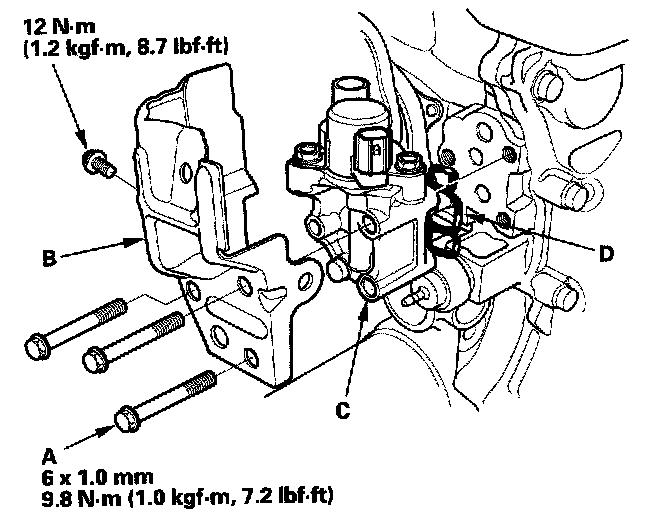 12 N·m
(1.2 kgf·m, 8.7 lbf·ft)

B

D

C

A
6 x 1.0 mm
9.8 N·m (1.0 kgf·m, 7.2 lbf·ft)