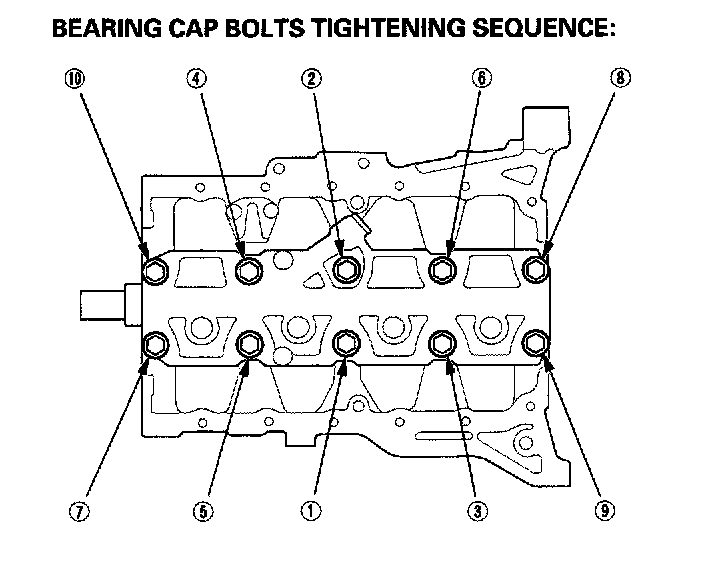 BEARING CAP BOLTS TIGHTENING SEQUENCE:

⑩ ④ ② ⑥ ⑧

⑦ ⑤ ① ③ ⑨