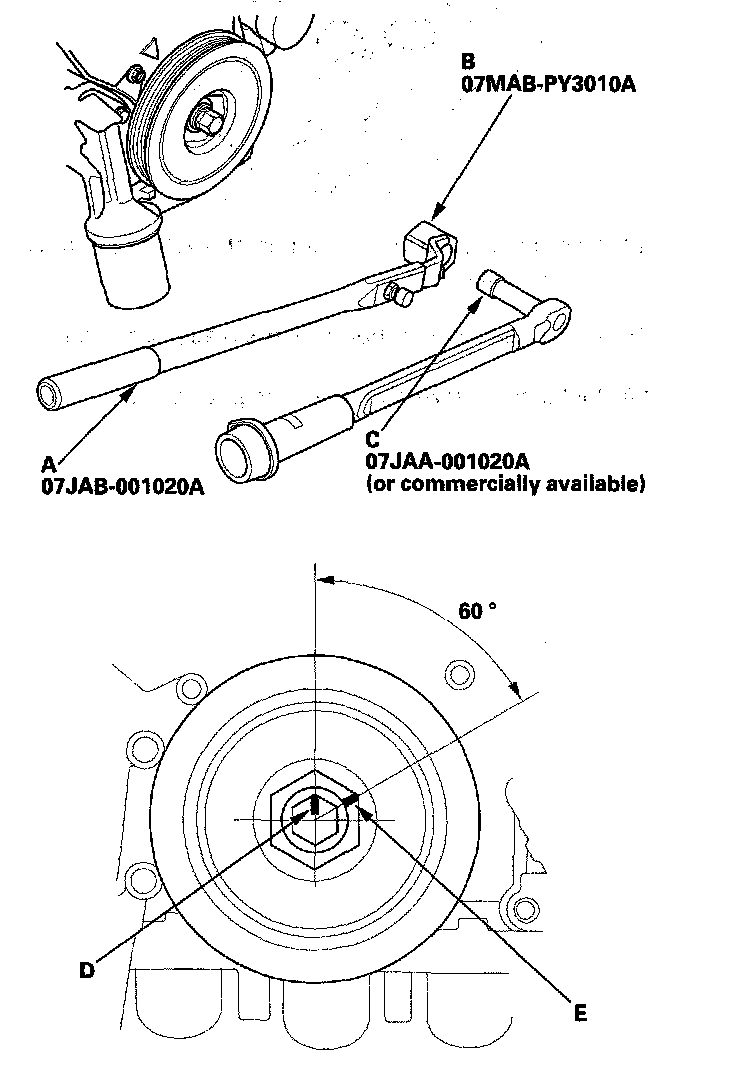 B
07MAB-PY3010A

A
07JAB-001020A

C
07JAA-001020A
(or commercially available)

60 °

D

E