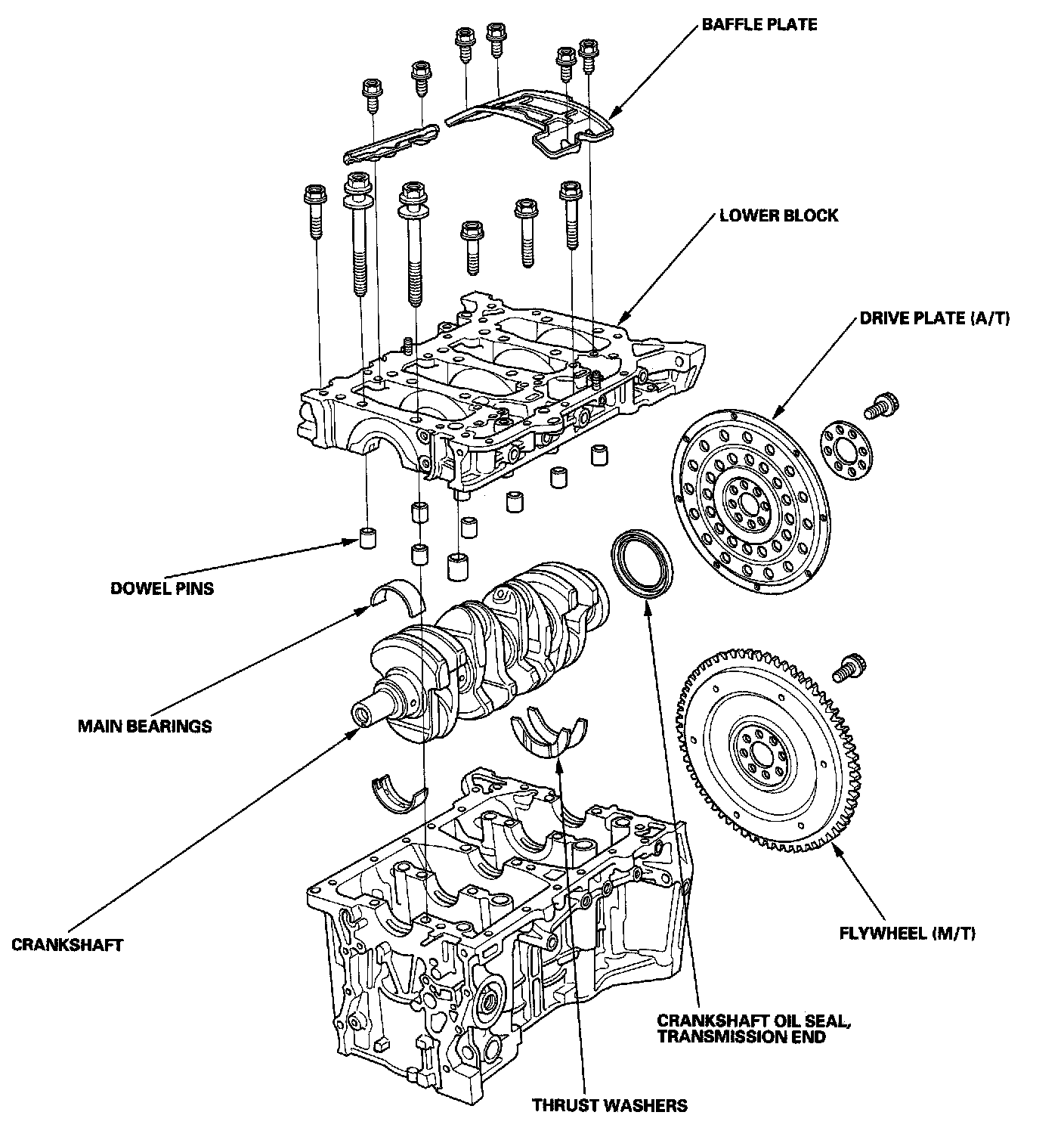 BAFFLE PLATE

LOWER BLOCK

DRIVE PLATE (A/T)

DOWEL PINS

MAIN BEARINGS

CRANKSHAFT

FLYWHEEL (M/T)

CRANKSHAFT OIL SEAL, TRANSMISSION END

THRUST WASHERS