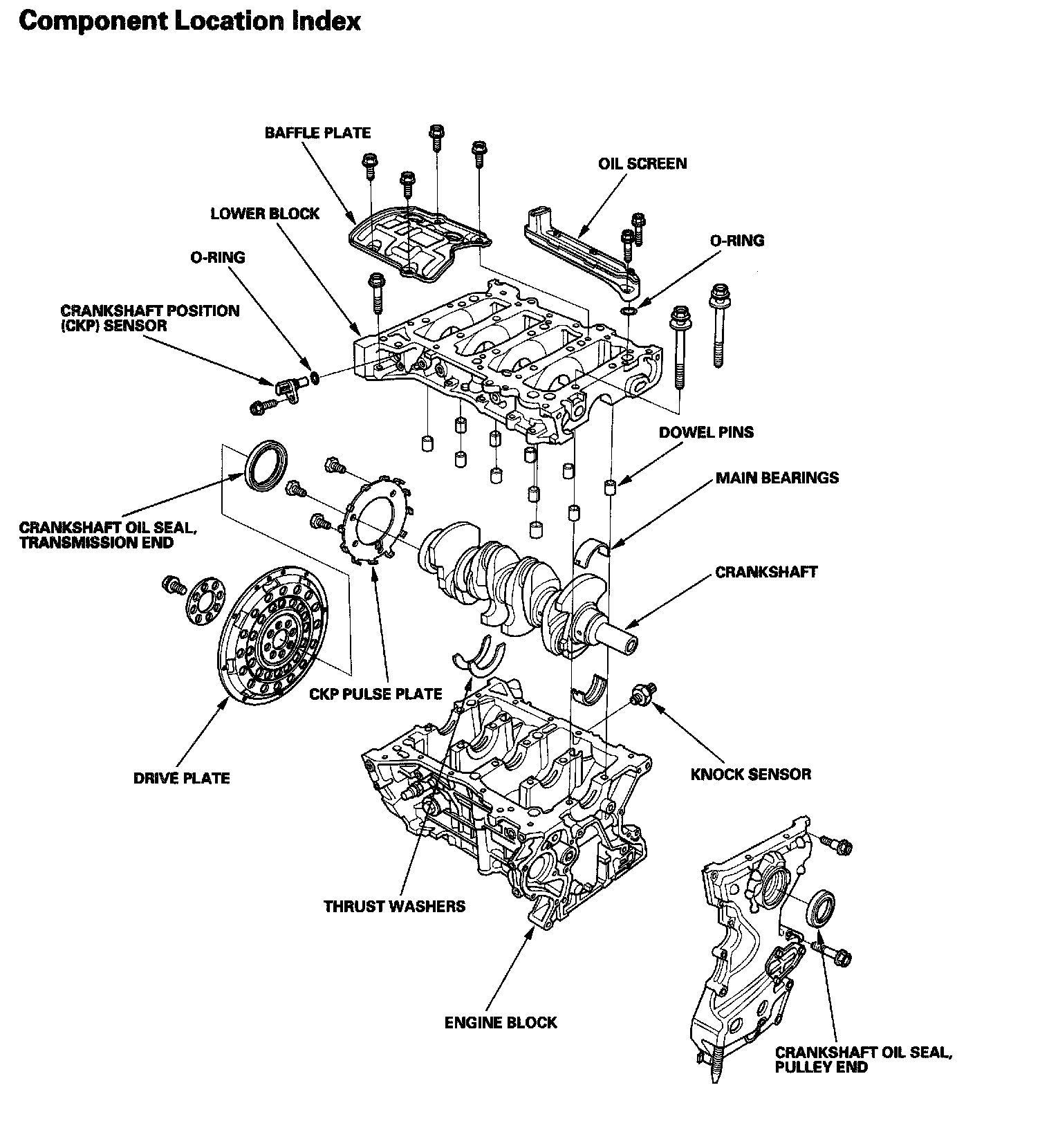 Component Location Index

BAFFLE PLATE

OIL SCREEN

LOWER BLOCK

O-RING

O-RING

CRANKSHAFT POSITION (CKP) SENSOR

DOWEL PINS

MAIN BEARINGS

CRANKSHAFT OIL SEAL, TRANSMISSION END

CRANKSHAFT

CKP PULSE PLATE

DRIVE PLATE

KNOCK SENSOR

THRUST WASHERS

ENGINE BLOCK

CRANKSHAFT OIL SEAL, PULLEY END