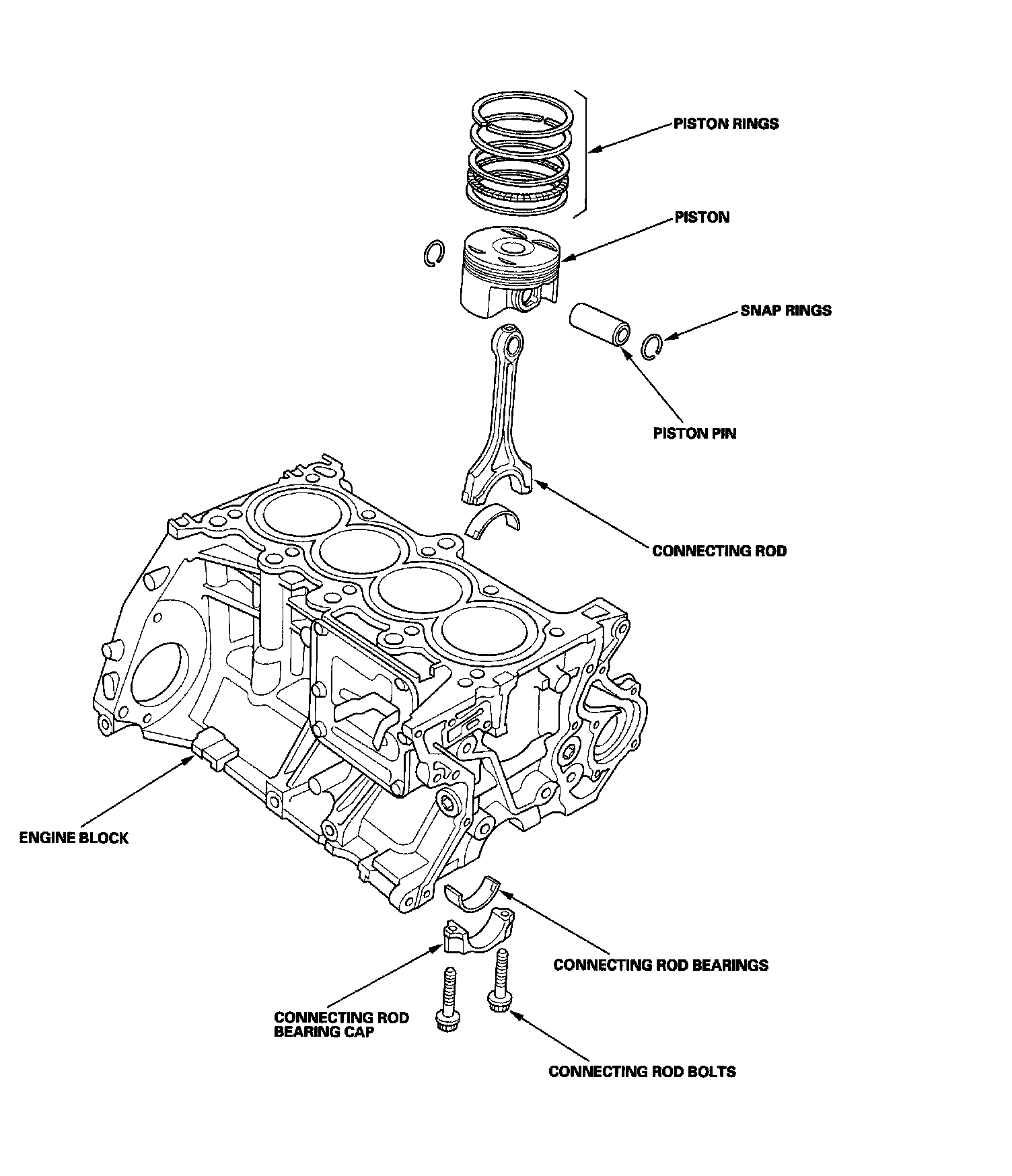 PISTON RINGS

PISTON

SNAP RINGS

PISTON PIN

CONNECTING ROD

ENGINE BLOCK

CONNECTING ROD BEARINGS

CONNECTING ROD BEARING CAP

CONNECTING ROD BOLTS