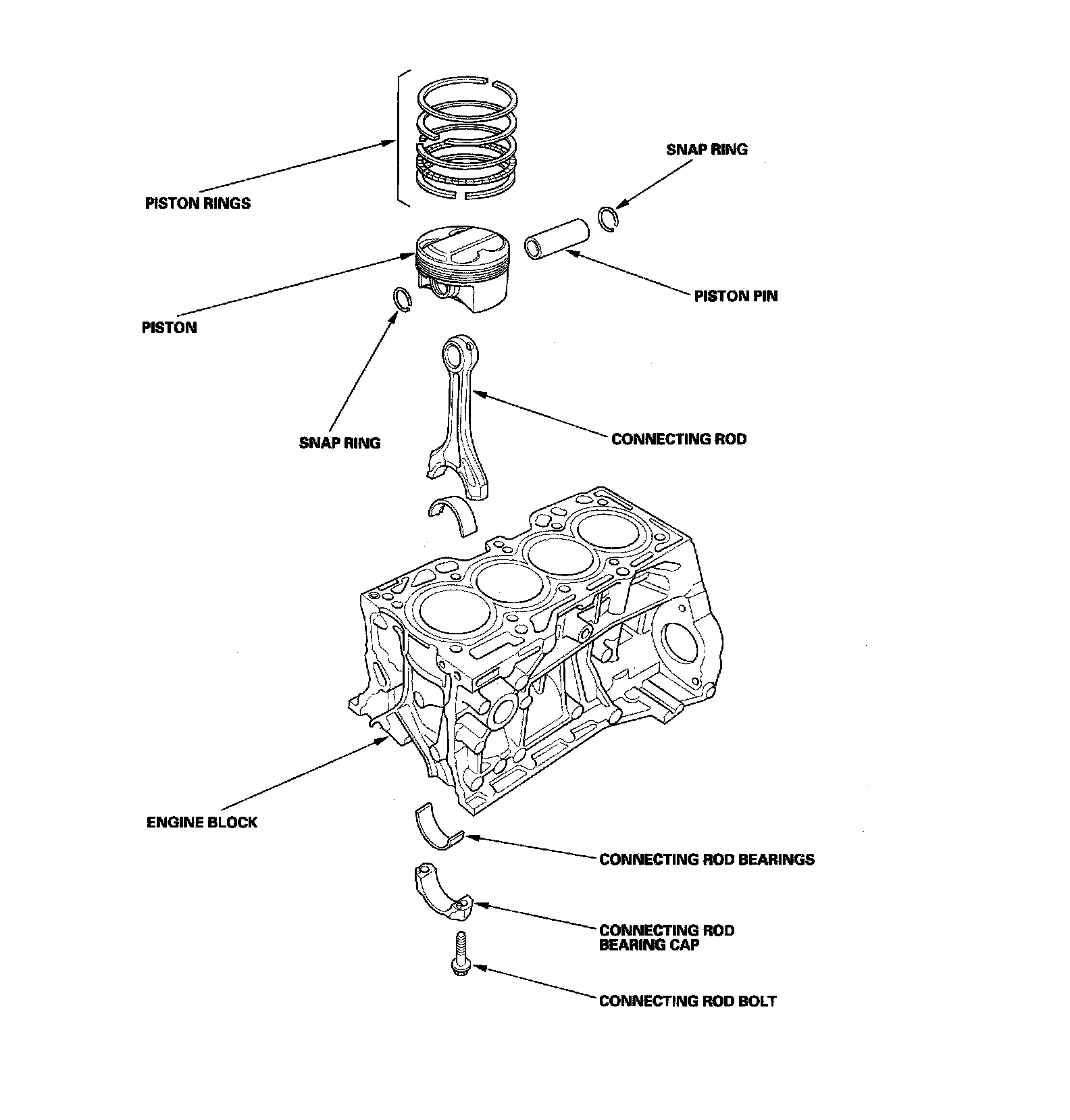 SNAP RING

PISTON RINGS

PISTON PIN

PISTON

SNAP RING

CONNECTING ROD

ENGINE BLOCK

CONNECTING ROD BEARINGS

CONNECTING ROD BEARING CAP

CONNECTING ROD BOLT