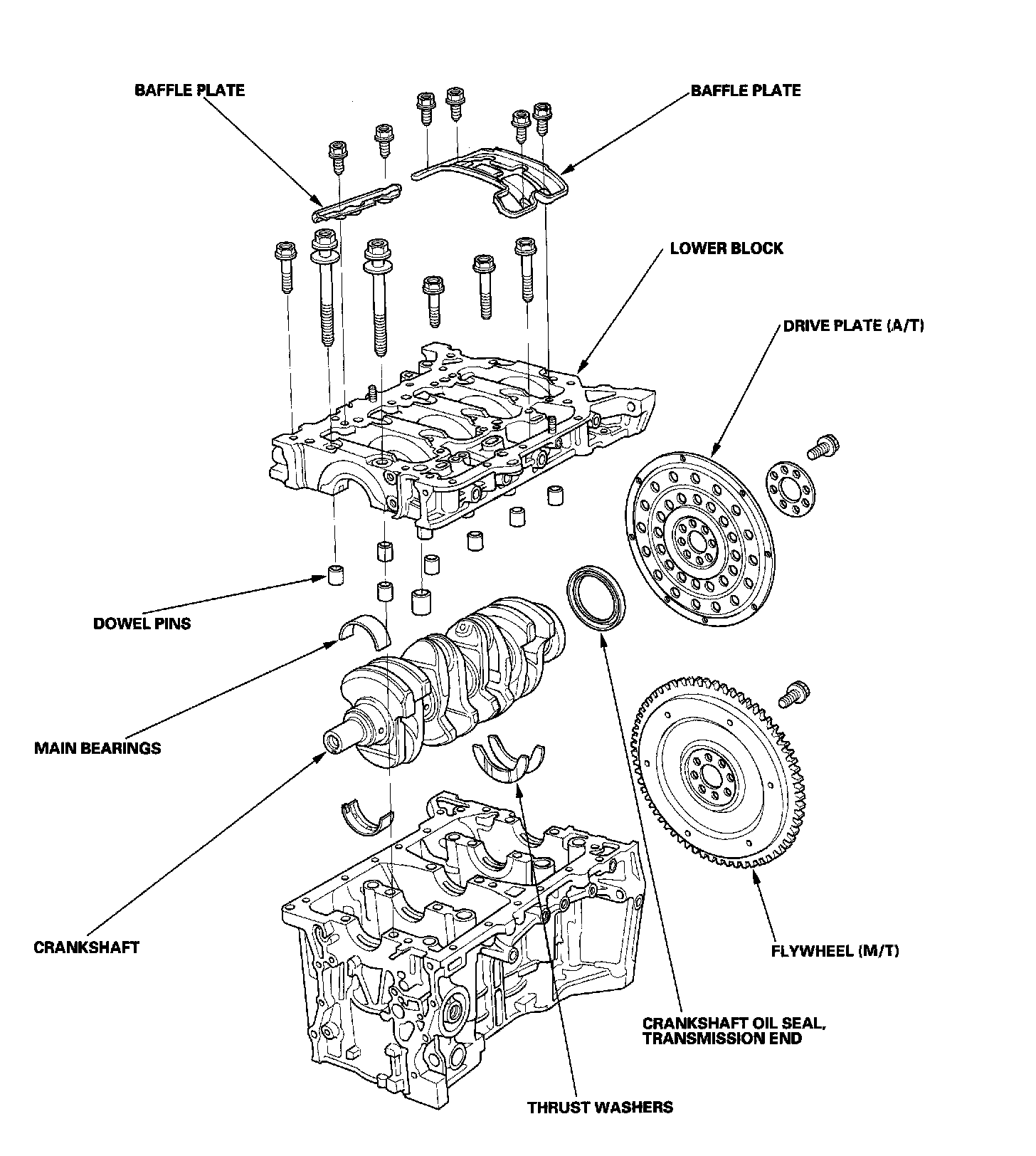 BAFFLE PLATE

BAFFLE PLATE

LOWER BLOCK

DRIVE PLATE (A/T)

DOWEL PINS

MAIN BEARINGS

CRANKSHAFT

FLYWHEEL (M/T)

CRANKSHAFT OIL SEAL, TRANSMISSION END

THRUST WASHERS