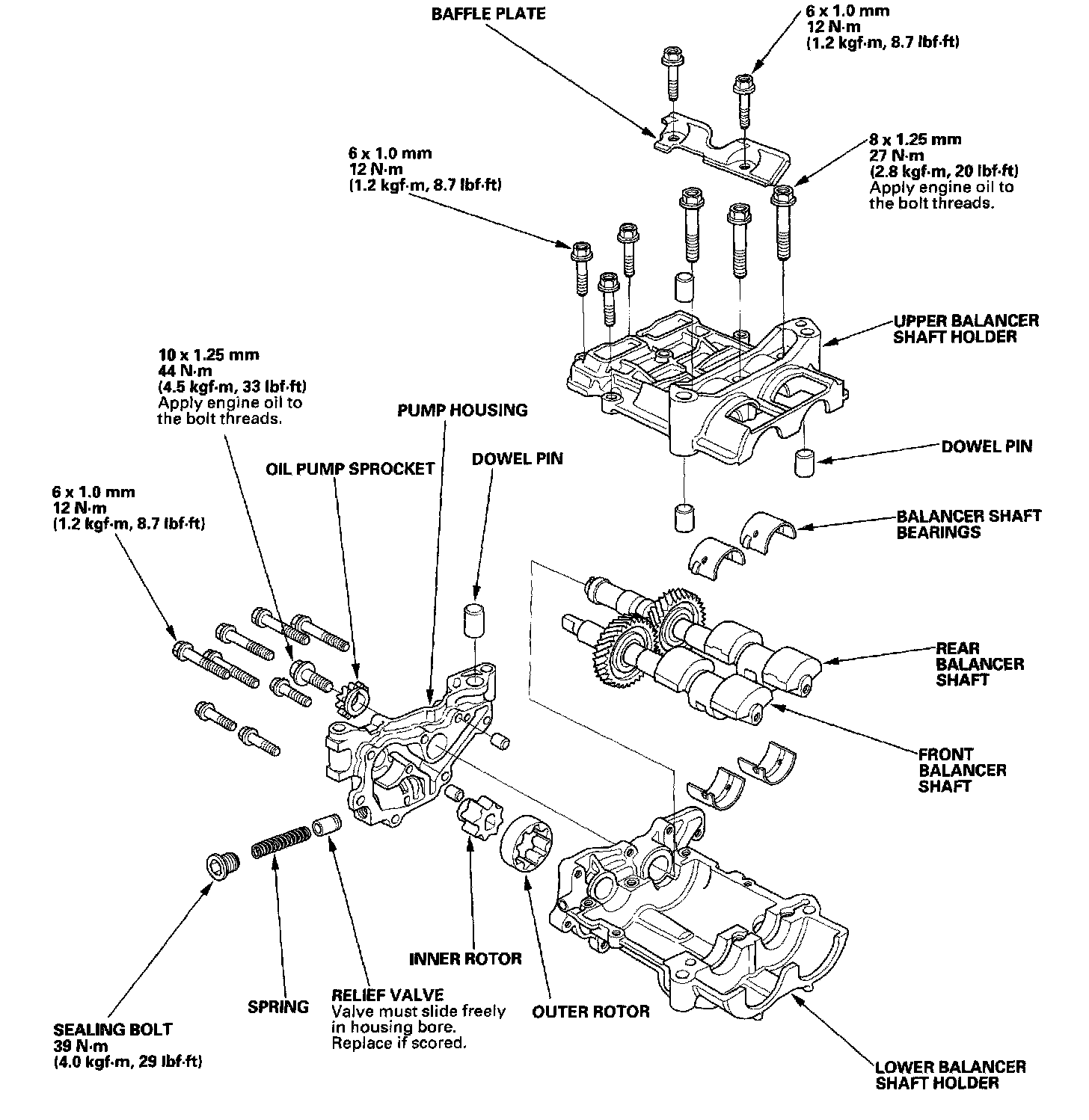 BAFFLE PLATE

6 x 1.0 mm
12 N·m
(1.2 kgf·m, 8.7 lbf·ft)

6 x 1.0 mm
12 N·m
(1.2 kgf·m, 8.7 lbf·ft)

8 x 1.25 mm
27 N·m
(2.8 kgf·m, 20 lbf·ft)
Apply engine oil to the bolt threads.

UPPER BALANCER SHAFT HOLDER

10 x 1.25 mm
44 N·m
(4.5 kgf·m, 33 lbf·ft)
Apply engine oil to the bolt threads.

PUMP HOUSING

OIL PUMP SPROCKET

DOWEL PIN

DOWEL PIN

6 x 1.0 mm
12 N·m
(1.2 kgf·m, 8.7 lbf·ft)

BALANCER SHAFT BEARINGS

REAR BALANCER SHAFT

FRONT BALANCER SHAFT

INNER ROTOR

SPRING

RELIEF VALVE
Valve must slide freely in housing bore. Replace if scored.

OUTER ROTOR

SEALING BOLT
39 N·m
(4.0 kgf·m, 29 lbf·ft)

LOWER BALANCER SHAFT HOLDER