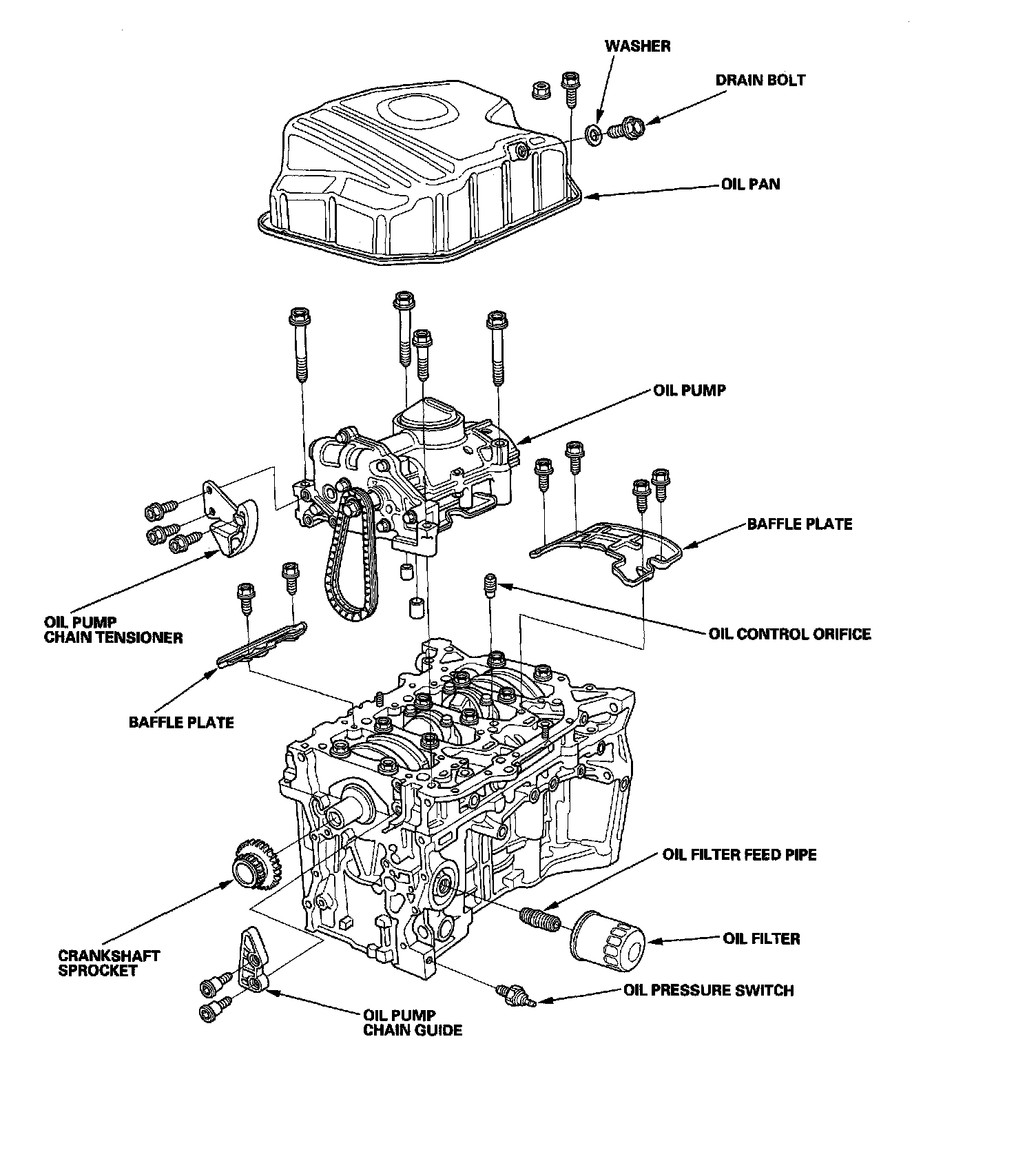 WASHER
DRAIN BOLT
OIL PAN
OIL PUMP
BAFFLE PLATE
OIL PUMP CHAIN TENSIONER
OIL CONTROL ORIFICE
BAFFLE PLATE
OIL FILTER FEED PIPE
OIL FILTER
CRANKSHAFT SPROCKET
OIL PRESSURE SWITCH
OIL PUMP CHAIN GUIDE