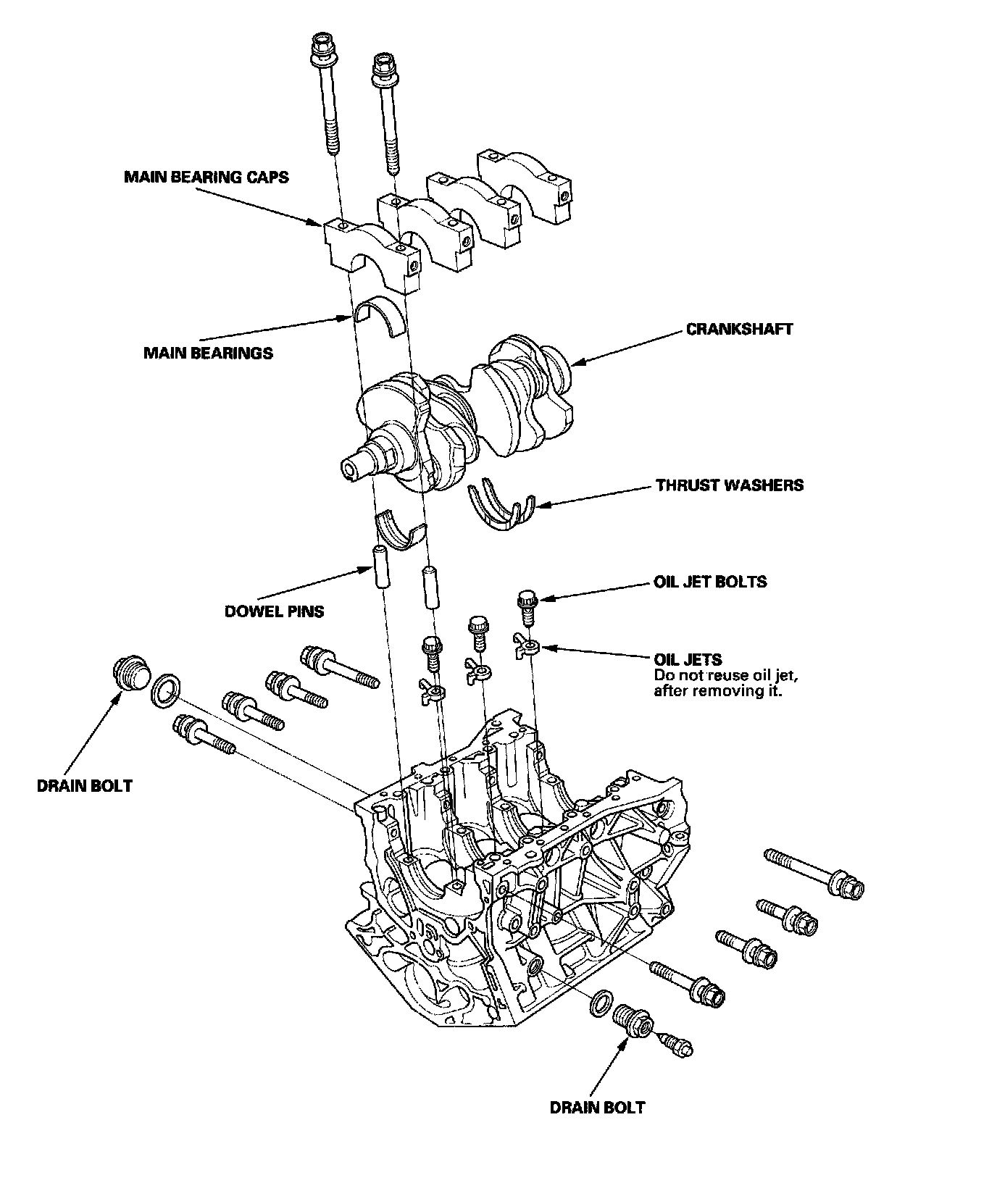 MAIN BEARING CAPS

MAIN BEARINGS

CRANKSHAFT

THRUST WASHERS

DOWEL PINS

OIL JET BOLTS

OIL JETS
Do not reuse oil jet, after removing it.

DRAIN BOLT

DRAIN BOLT