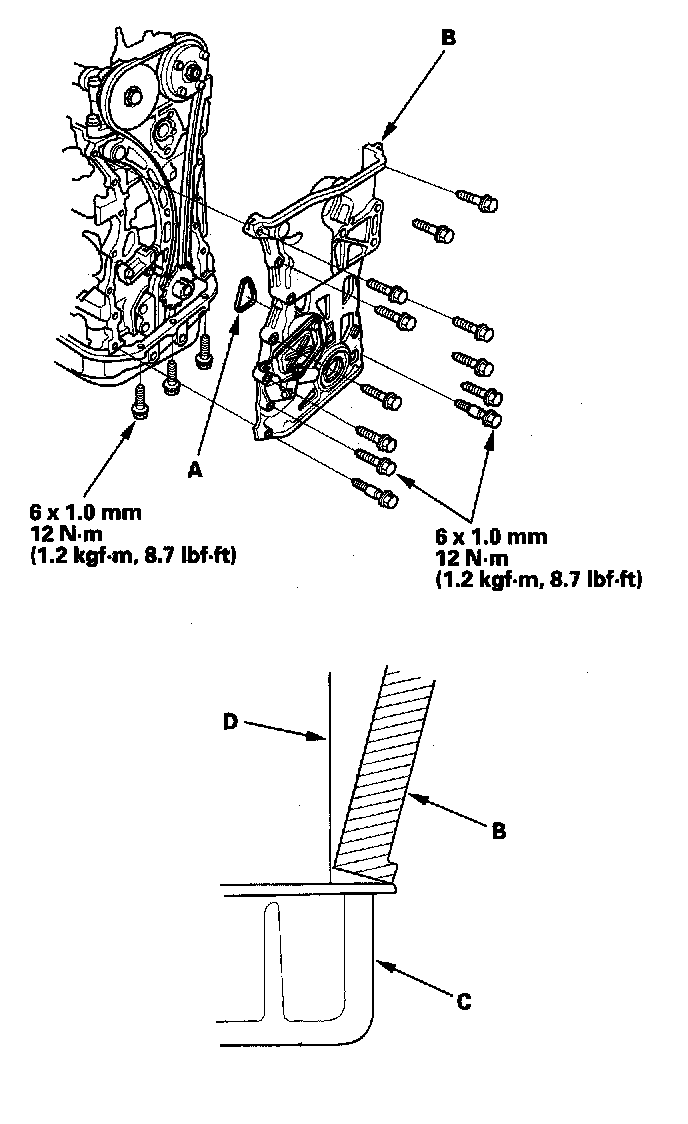 B

A

6 x 1.0 mm
12 N·m
(1.2 kgf·m, 8.7 lbf·ft)

6 x 1.0 mm
12 N·m
(1.2 kgf·m, 8.7 lbf·ft)

D

B

C