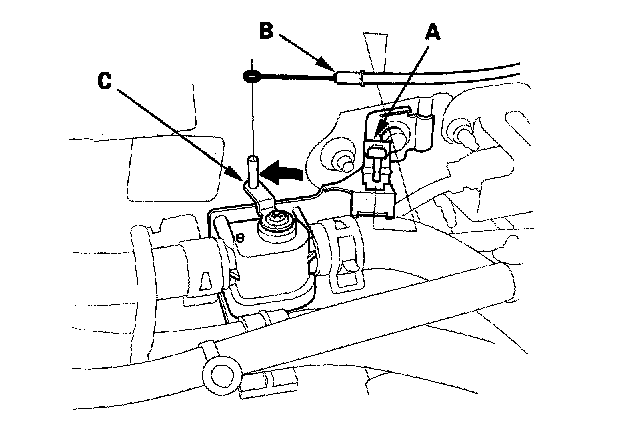 B
A
C