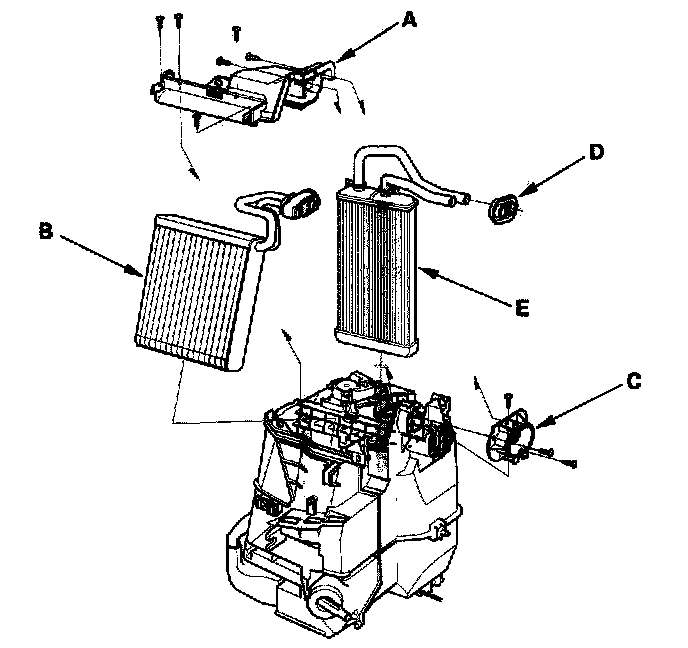 A
D
B
E
C