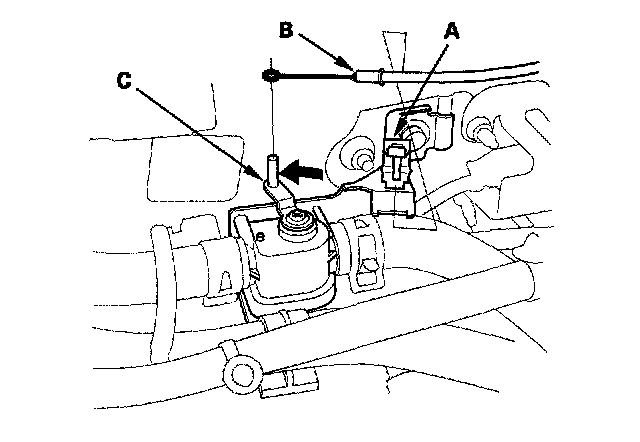 B
A
C