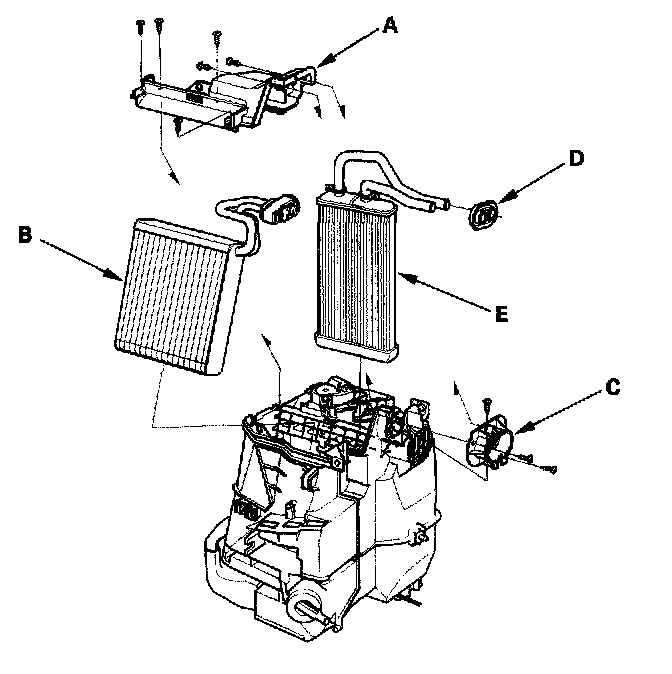 A

D

B

E

C