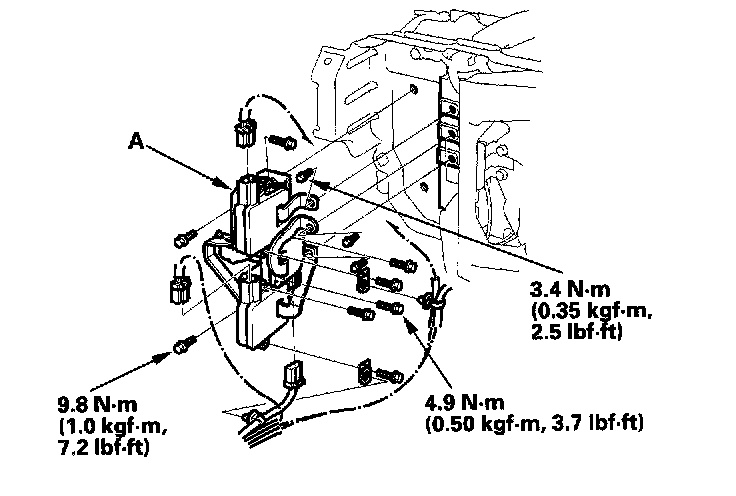 A

3.4 N·m
(0.35 kgf·m,
2.5 lbf·ft)

9.8 N·m
(1.0 kgf·m,
7.2 lbf·ft)

4.9 N·m
(0.50 kgf·m, 3.7 lbf·ft)