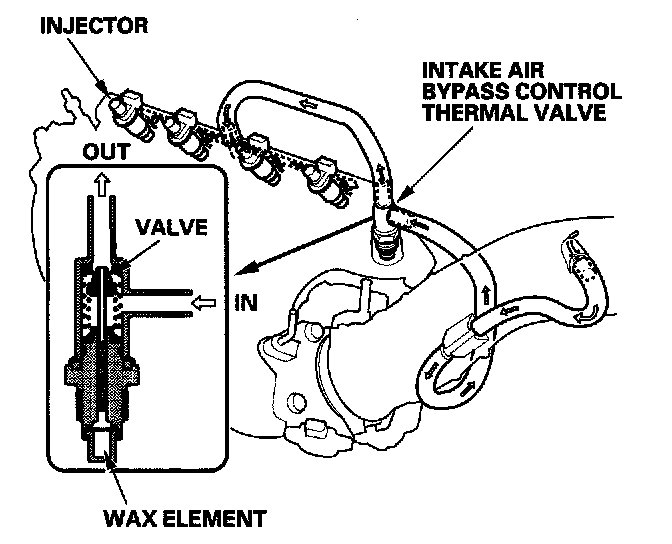 INJECTOR

INTAKE AIR BYPASS CONTROL THERMAL VALVE

OUT

VALVE

IN

WAX ELEMENT