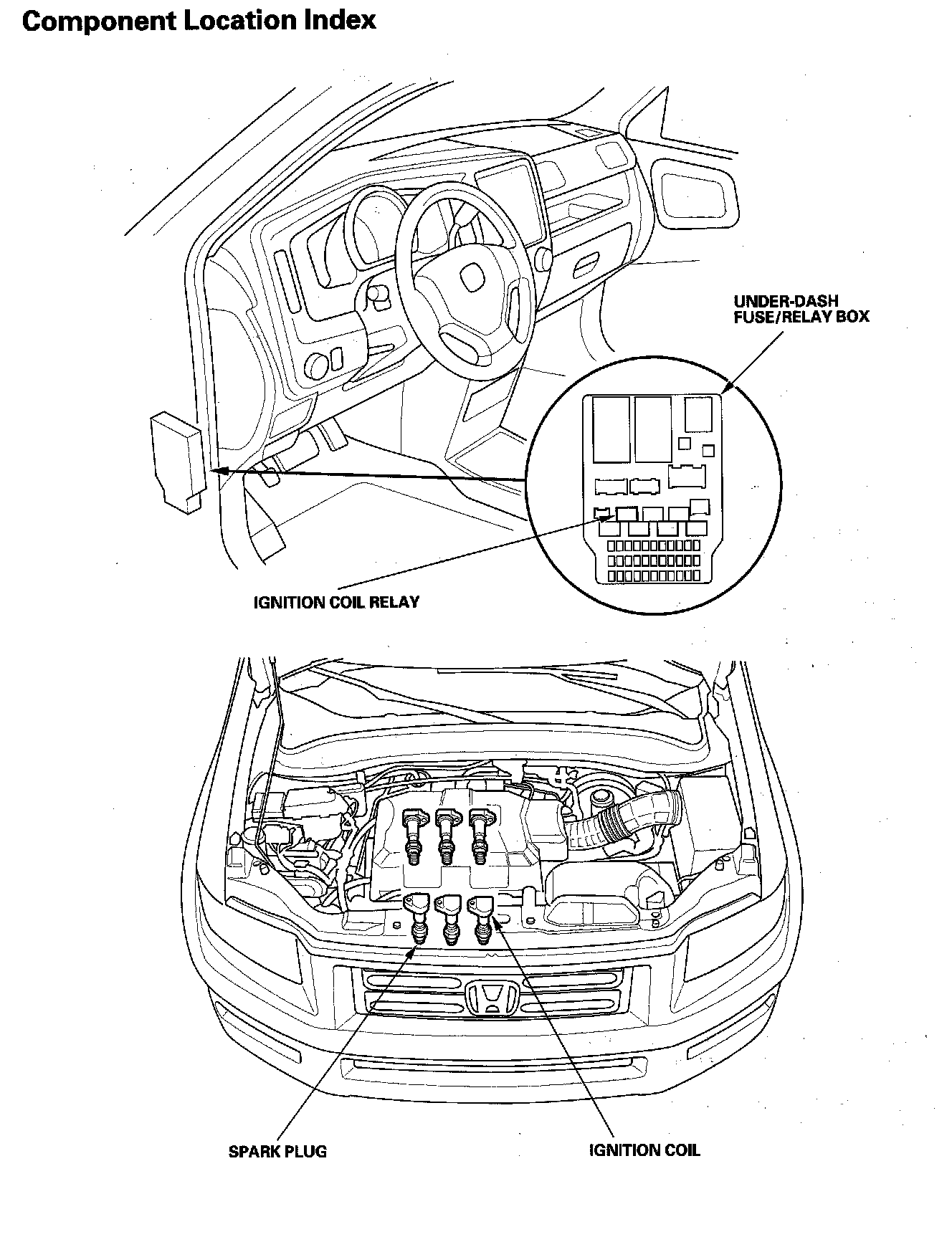 Component Location Index

UNDER-DASH FUSE/RELAY BOX

IGNITION COIL RELAY

SPARK PLUG

IGNITION COIL