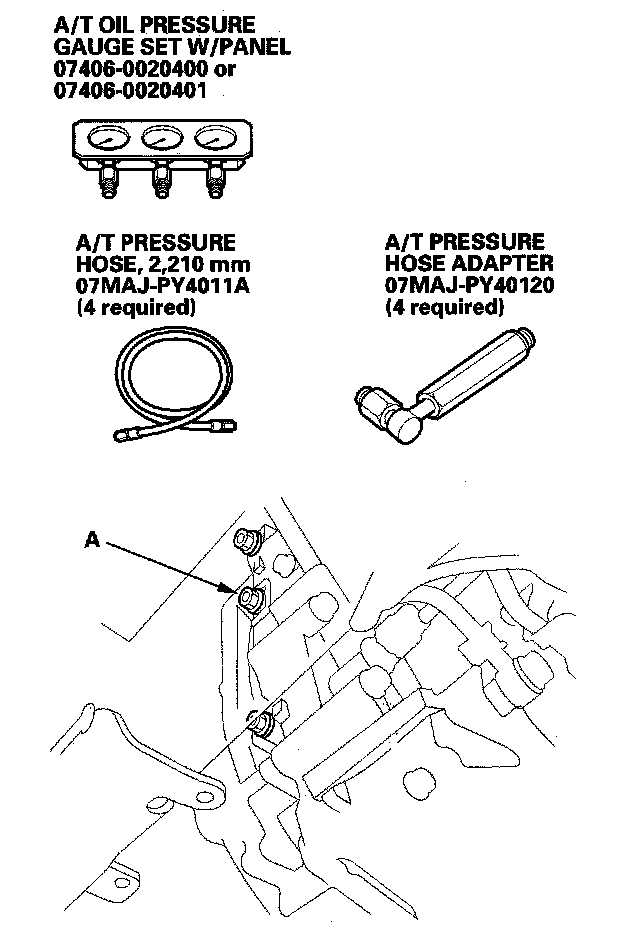 A/T OIL PRESSURE GAUGE SET W/PANEL 07406-0020400 or 07406-0020401

A/T PRESSURE HOSE, 2,210 mm 07MAJ-PY4011A (4 required)

A/T PRESSURE HOSE ADAPTER 07MAJ-PY40120 (4 required)

A