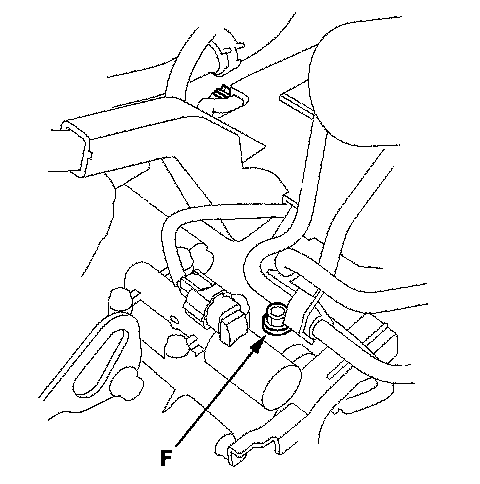 F