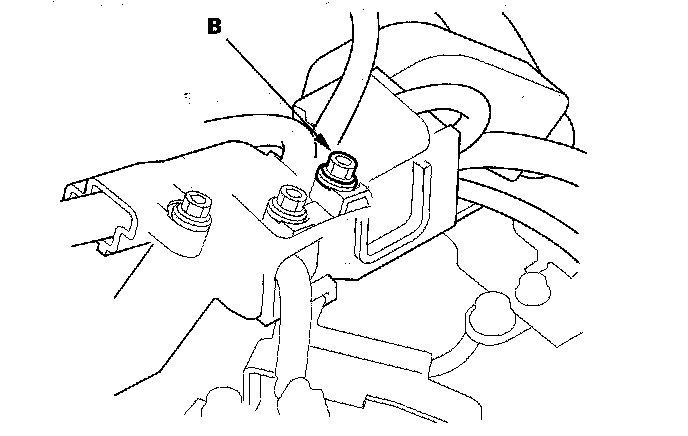 B