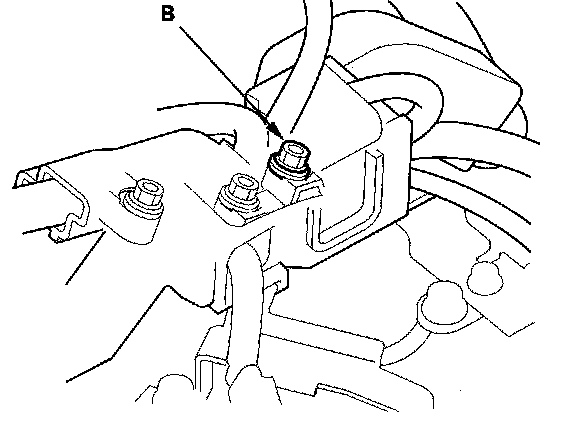 B