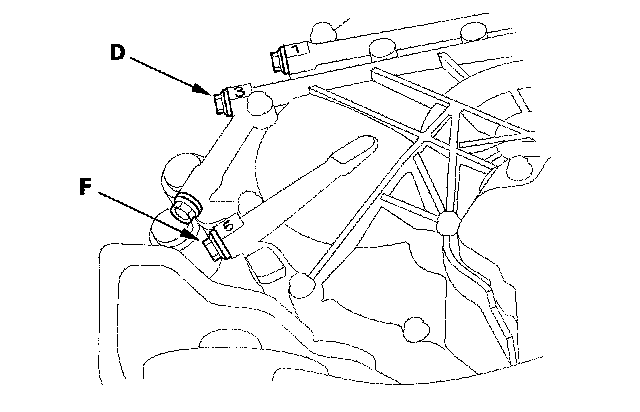 D
1
3
F
5