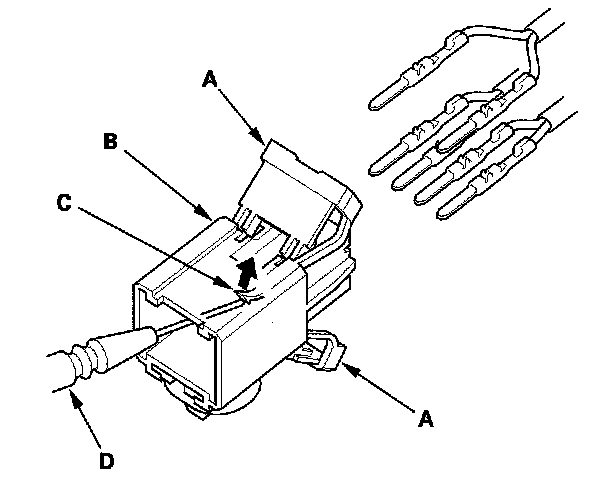 A
B
C
A
D