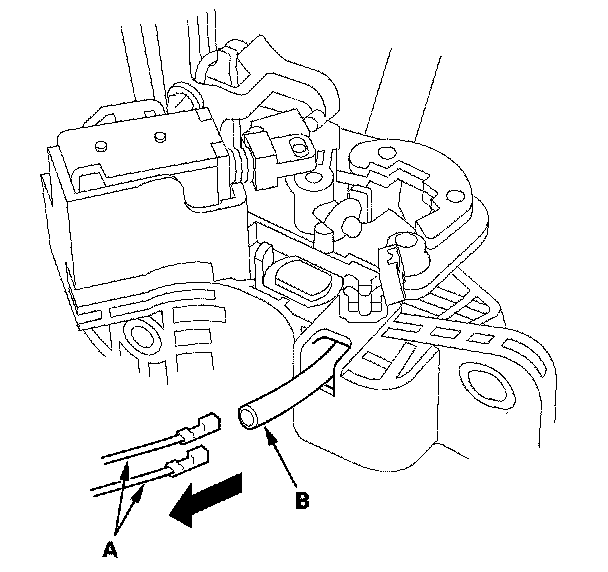 B
A