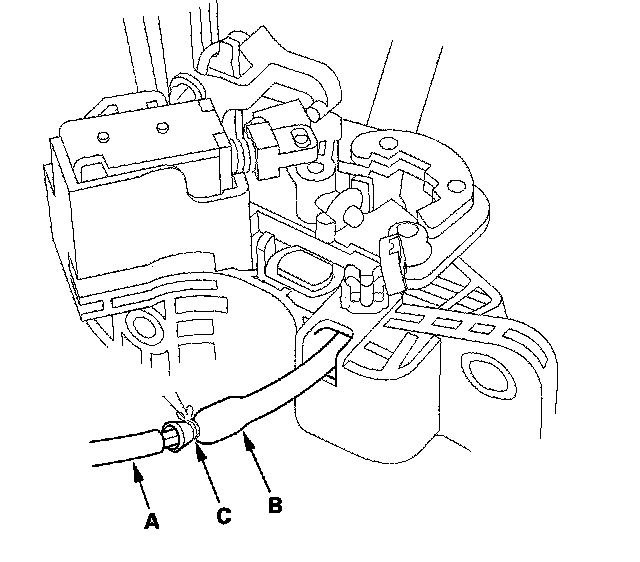 A
C
B