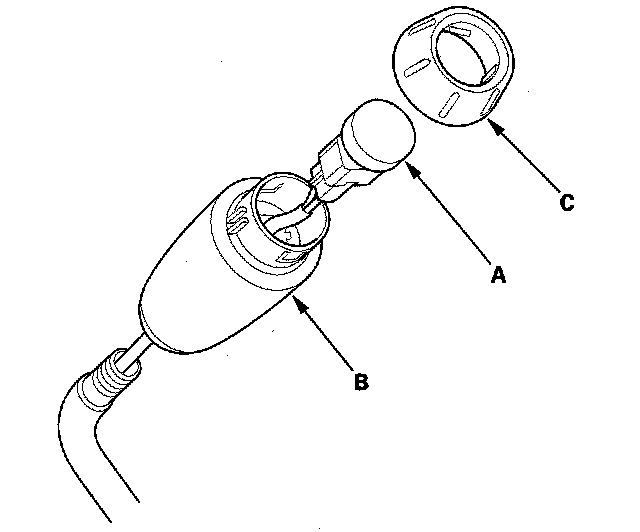 C

A

B