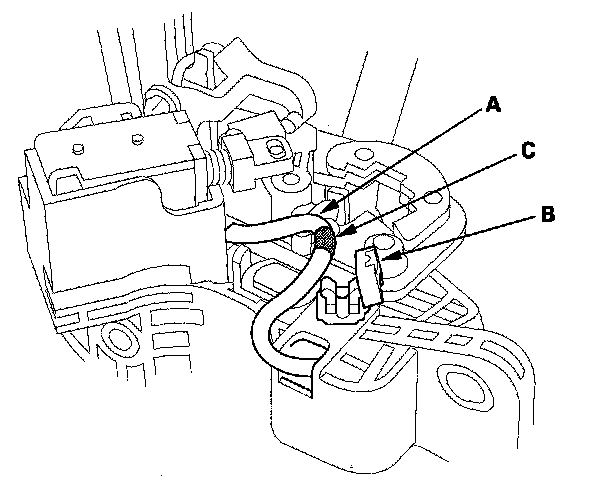 A
C
B