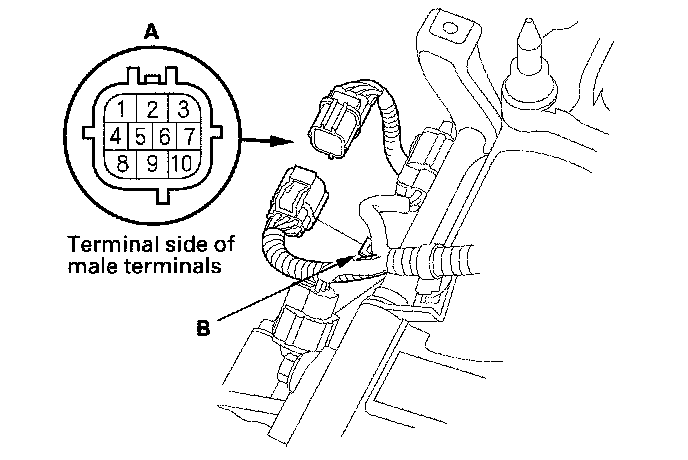 A

1 2 3
4 5 6 7
8 9 10

Terminal side of male terminals

B