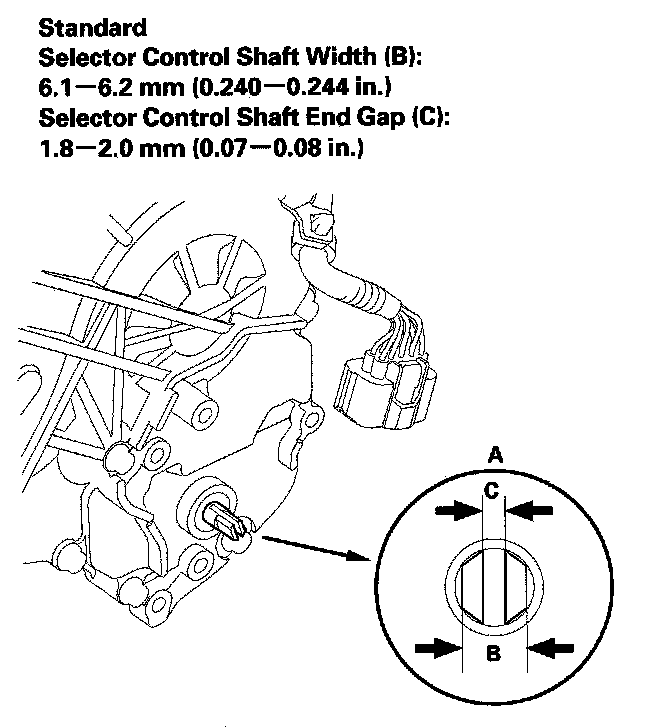 Standard
Selector Control Shaft Width (B):
6.1—6.2 mm (0.240—0.244 in.)
Selector Control Shaft End Gap (C):
1.8—2.0 mm (0.07—0.08 in.)

A
C
B