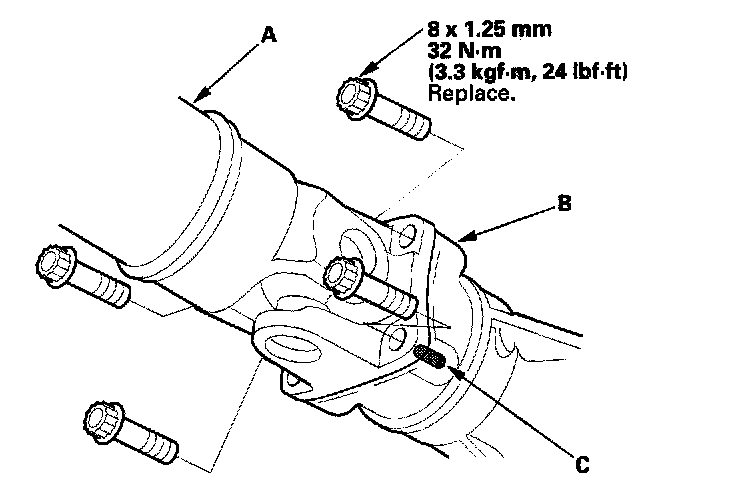 A

8 x 1.25 mm
32 N·m
(3.3 kgf·m, 24 lbf·ft)
Replace.

B

C