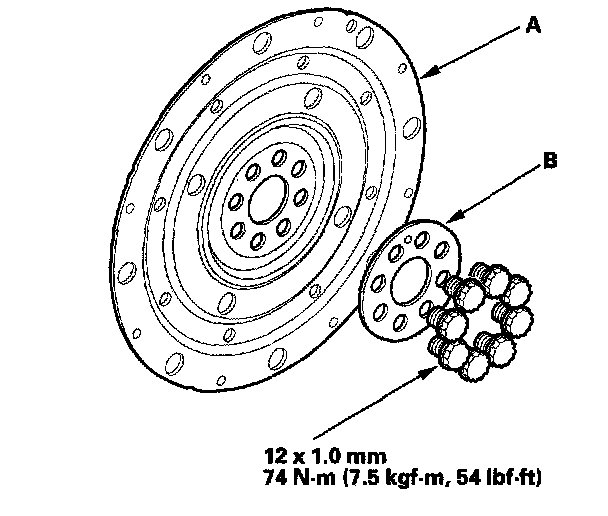 A

B

12 x 1.0 mm
74 N·m (7.5 kgf·m, 54 lbf·ft)