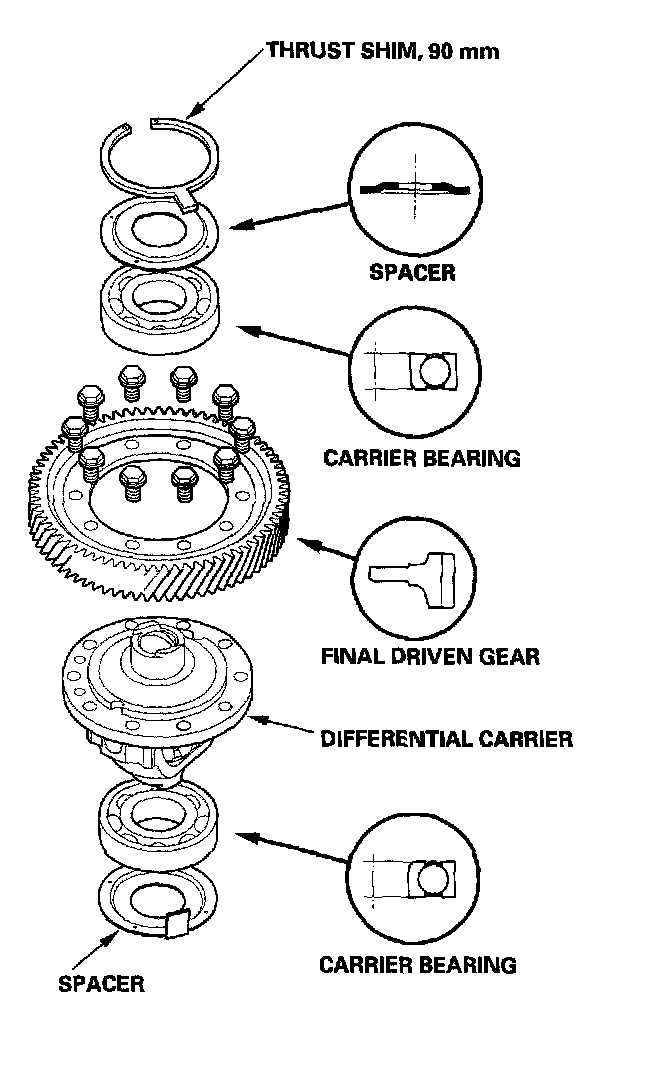 THRUST SHIM, 90 mm

SPACER

CARRIER BEARING

FINAL DRIVEN GEAR

DIFFERENTIAL CARRIER

CARRIER BEARING

SPACER