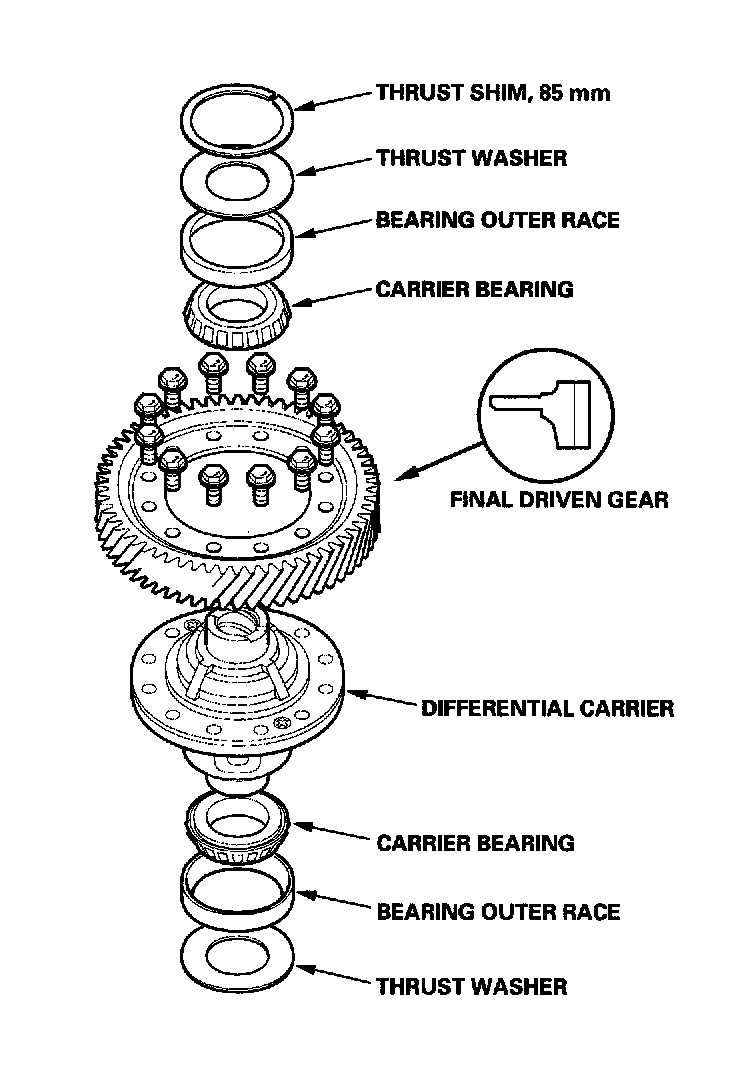 THRUST SHIM, 85 mm
THRUST WASHER
BEARING OUTER RACE
CARRIER BEARING
FINAL DRIVEN GEAR
DIFFERENTIAL CARRIER
CARRIER BEARING
BEARING OUTER RACE
THRUST WASHER