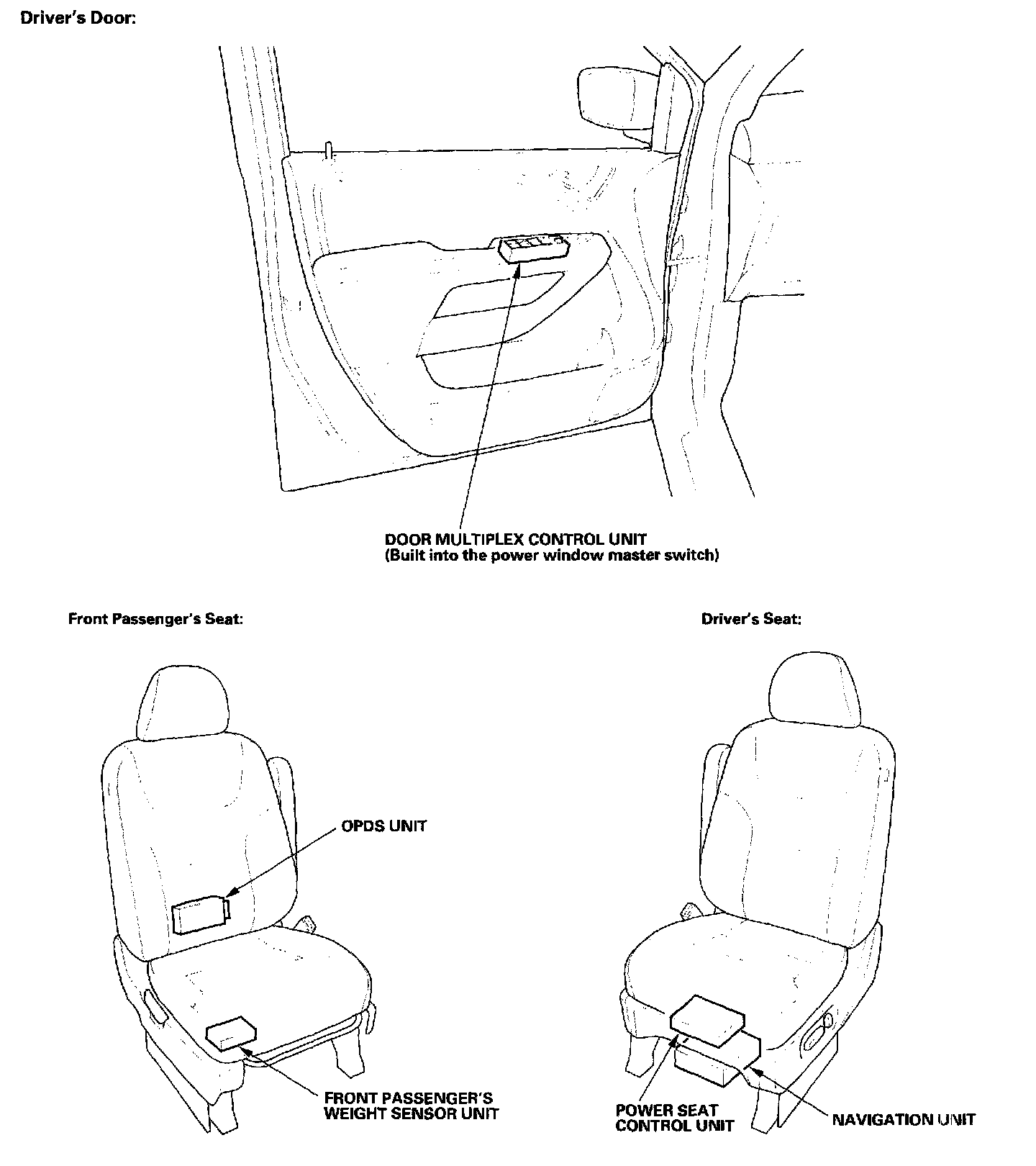 Driver's Door:

DOOR MULTIPLEX CONTROL UNIT
(Built into the power window master switch)

Front Passenger's Seat:

OPDS UNIT

FRONT PASSENGER'S
WEIGHT SENSOR UNIT

Driver's Seat:

POWER SEAT
CONTROL UNIT

NAVIGATION UNIT