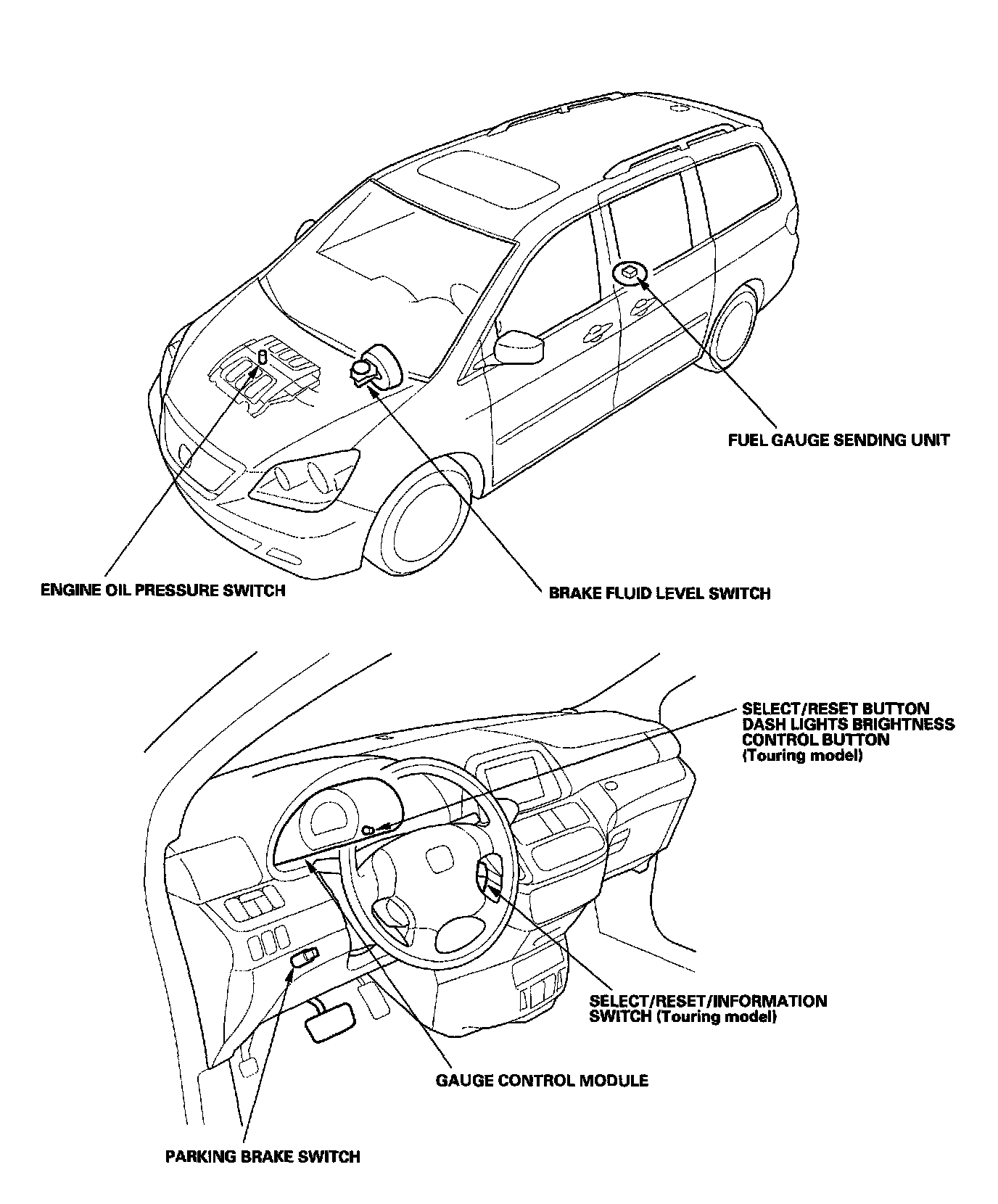 FUEL GAUGE SENDING UNIT

ENGINE OIL PRESSURE SWITCH

BRAKE FLUID LEVEL SWITCH

SELECT/RESET BUTTON
DASH LIGHTS BRIGHTNESS
CONTROL BUTTON
(Touring model)

SELECT/RESET/INFORMATION
SWITCH (Touring model)

GAUGE CONTROL MODULE

PARKING BRAKE SWITCH