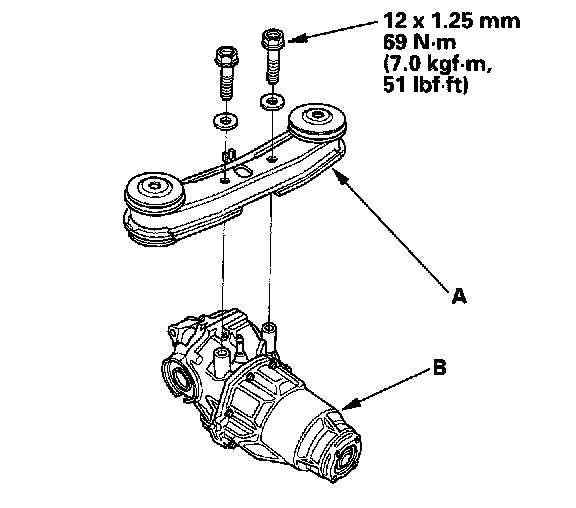 12 x 1.25 mm
69 N·m
(7.0 kgf·m,
51 lbf·ft)

A

B