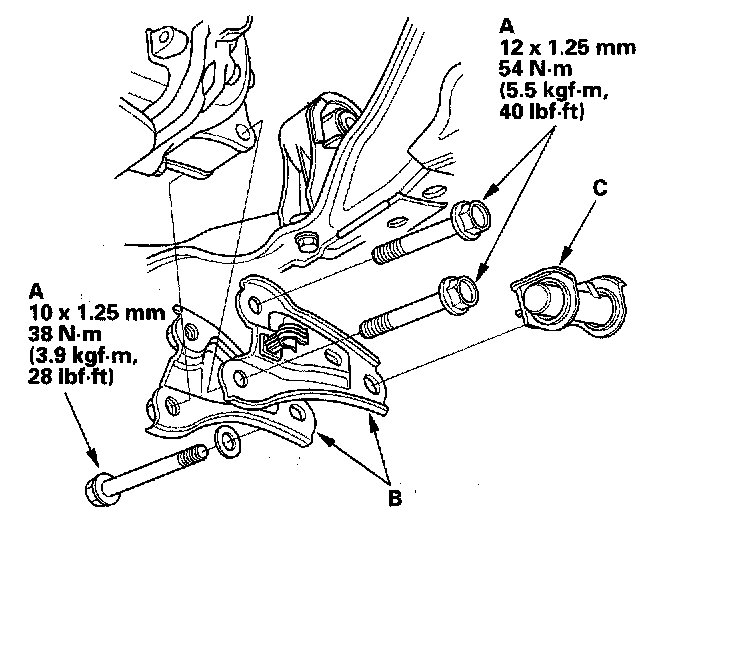 A
12 x 1.25 mm
54 N·m
(5.5 kgf·m,
40 lbf·ft)

C

A
10 x 1.25 mm
38 N·m
(3.9 kgf·m,
28 lbf·ft)

B