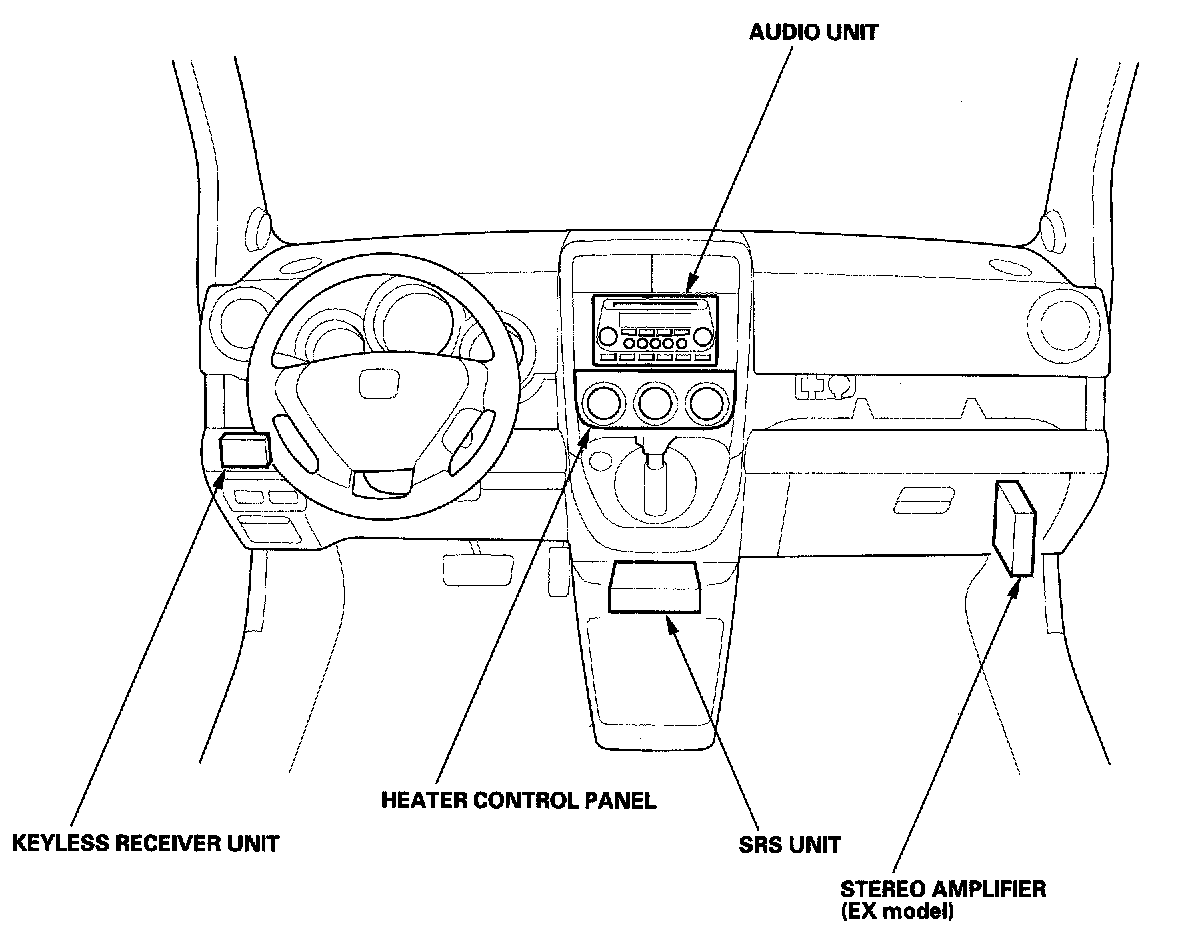 AUDIO UNIT

HEATER CONTROL PANEL

KEYLESS RECEIVER UNIT

SRS UNIT

STEREO AMPLIFIER
(EX model)