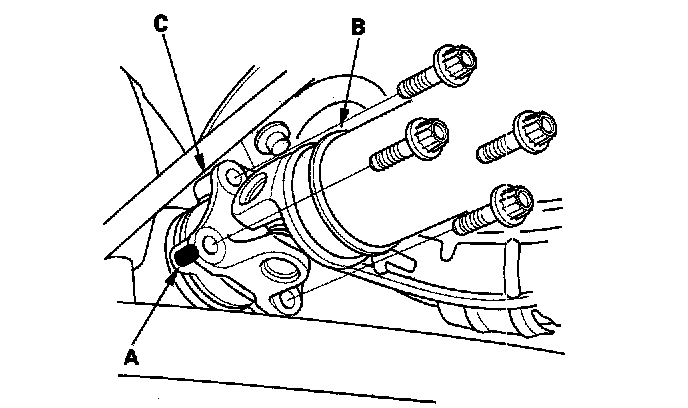 C
B
A