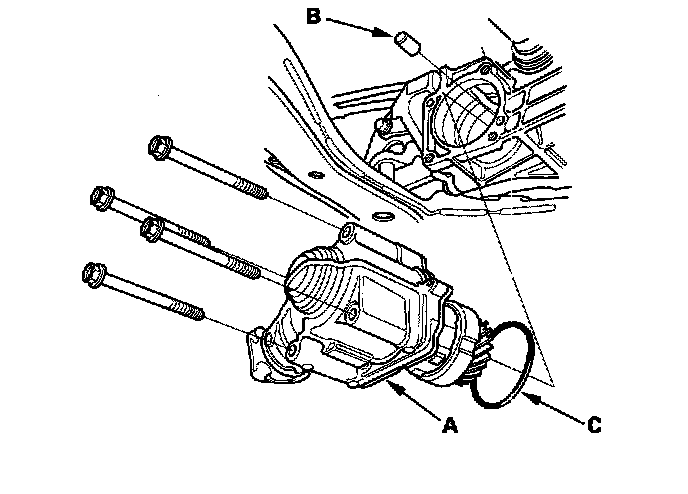 B

A

C