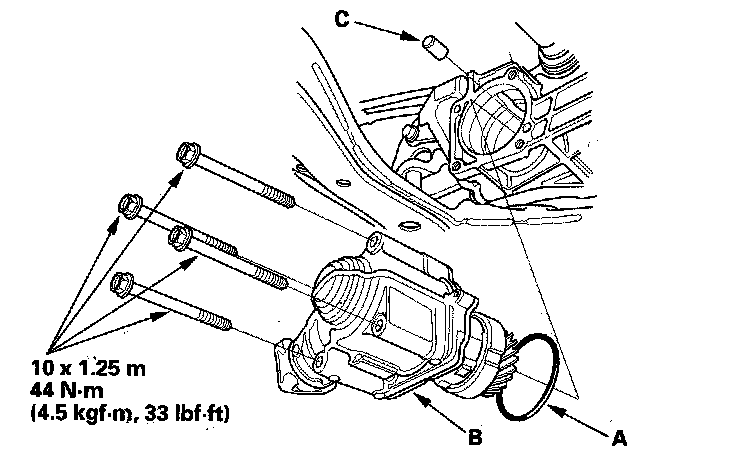 C

10 x 1.25 m
44 N·m
(4.5 kgf·m, 33 lbf·ft)

B

A