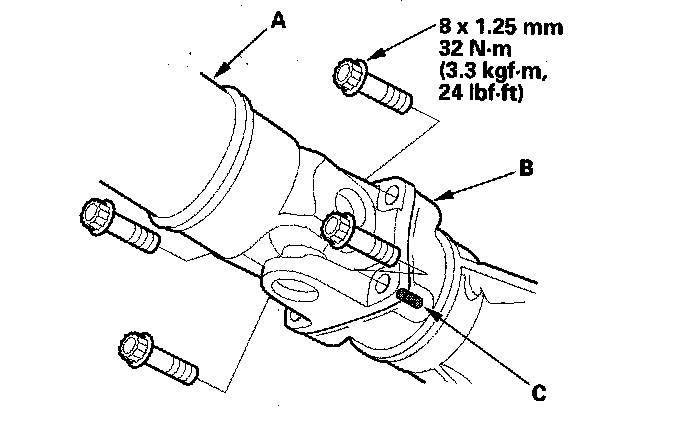 A

8 x 1.25 mm
32 N·m
(3.3 kgf·m,
24 lbf·ft)

B

C