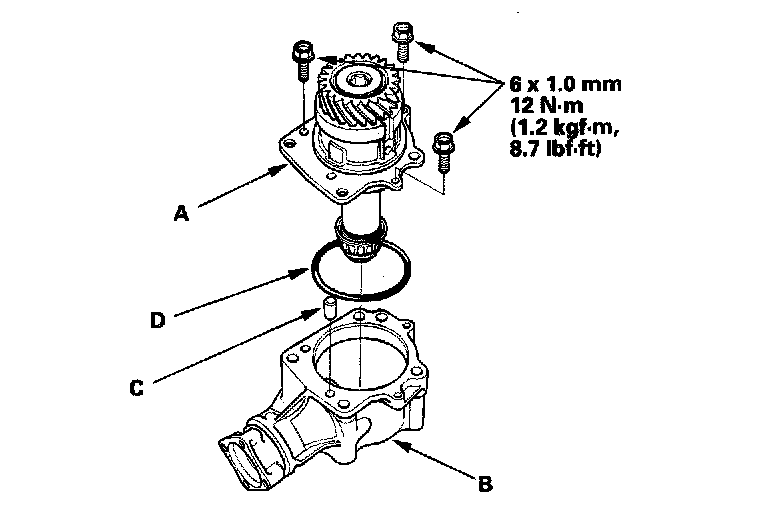 6 x 1.0 mm
12 N·m
(1.2 kgf·m,
8.7 lbf·ft)

A

D

C

B